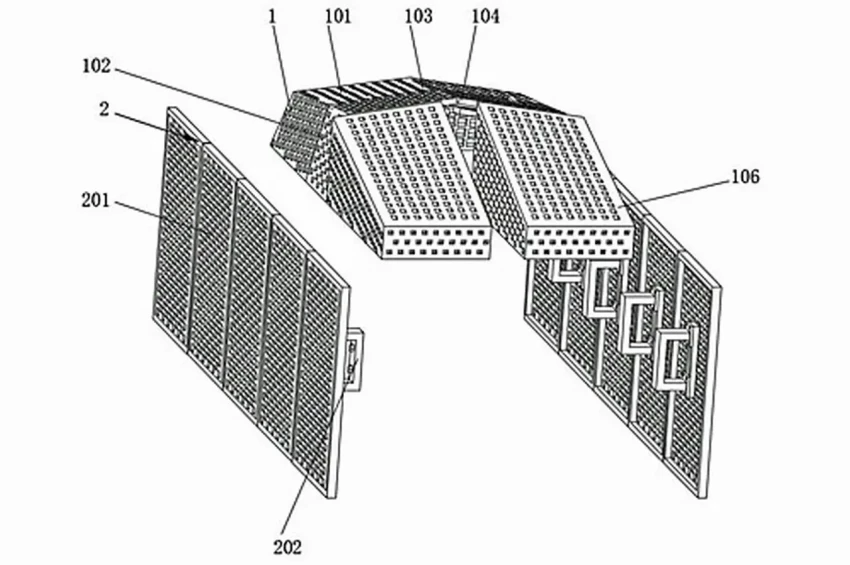 1
101
103
104
102
2
106
201
202