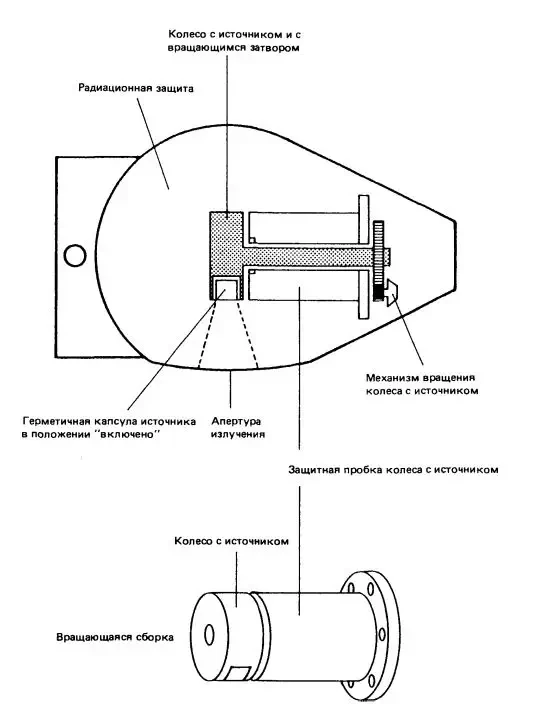 Колесо с источником и с вращающимся затвором

Радиационная защита

Механизм вращения колеса с источником

Герметичная капсула источника в положении "включено"

Апертура излучения

Защитная пробка колеса с источником

Колесо с источником

Вращающаяся сборка